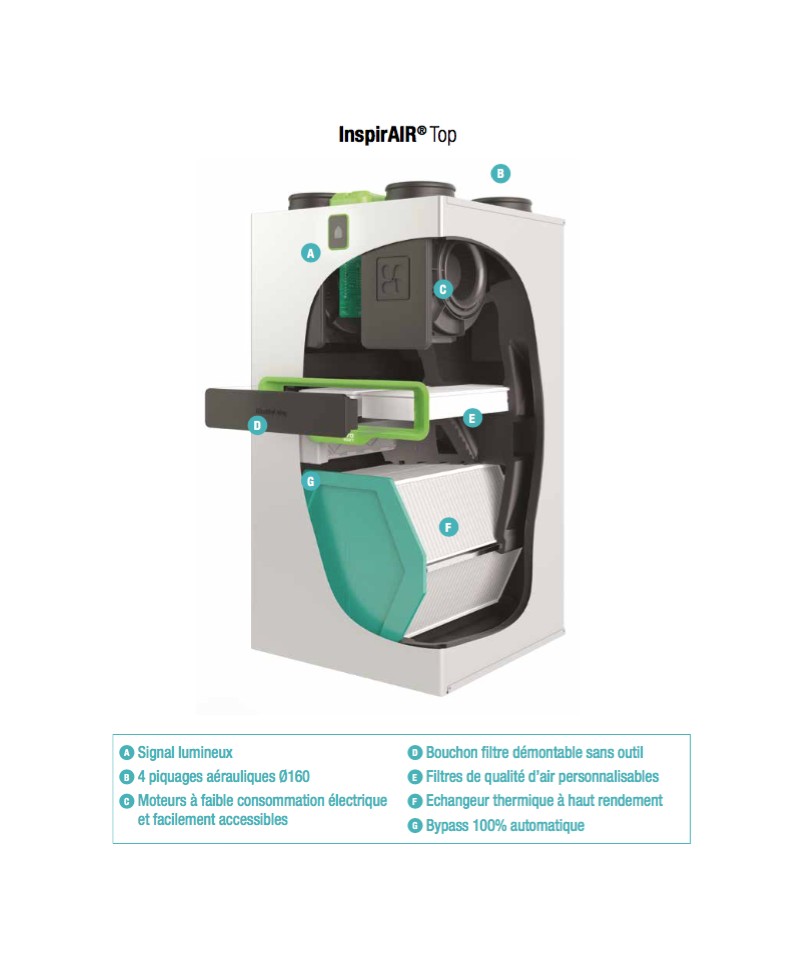 InspirAIR® Top

B

A

C

D

E

G

F

A Signal lumineux
B 4 piquages aérauliques Ø160
C Moteurs à faible consommation électrique et facilement accessibles

D Bouchon filtre démontable sans outil
E Filtres de qualité d'air personnalisables
F Echangeur thermique à haut rendement
G Bypass 100% automatique