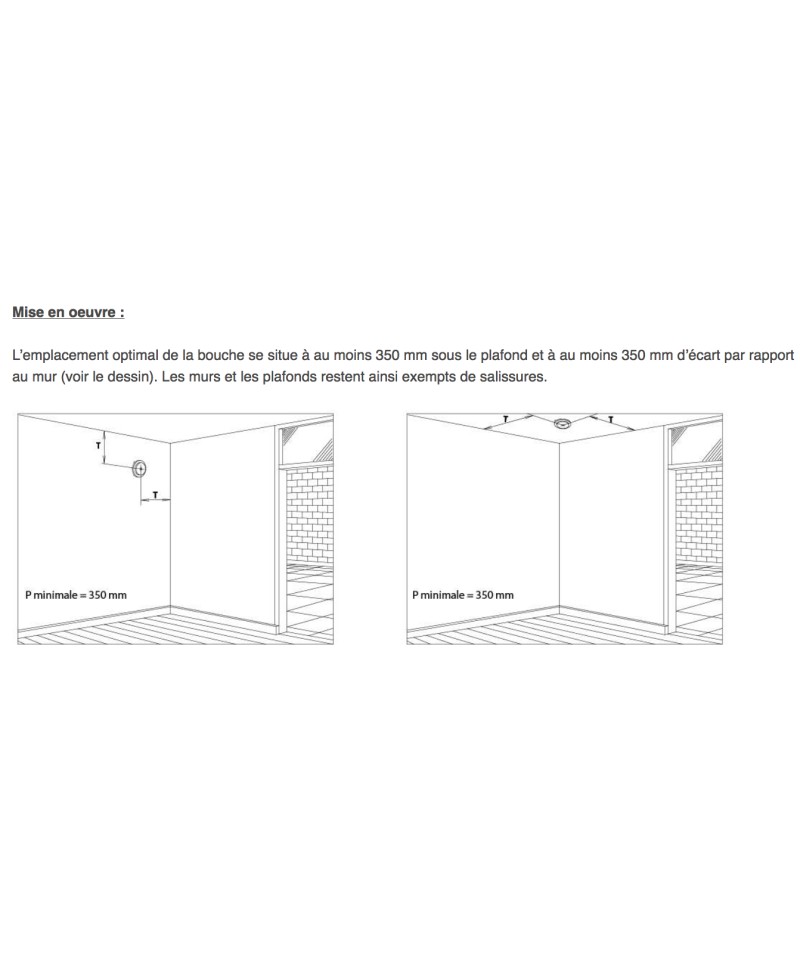 Mise en oeuvre :

L'emplacement optimal de la bouche se situe à au moins 350 mm sous le plafond et à au moins 350 mm d'écart par rapport au mur (voir le dessin). Les murs et les plafonds restent ainsi exempts de salissures.

T

T

P minimale = 350 mm

T

T

P minimale = 350 mm