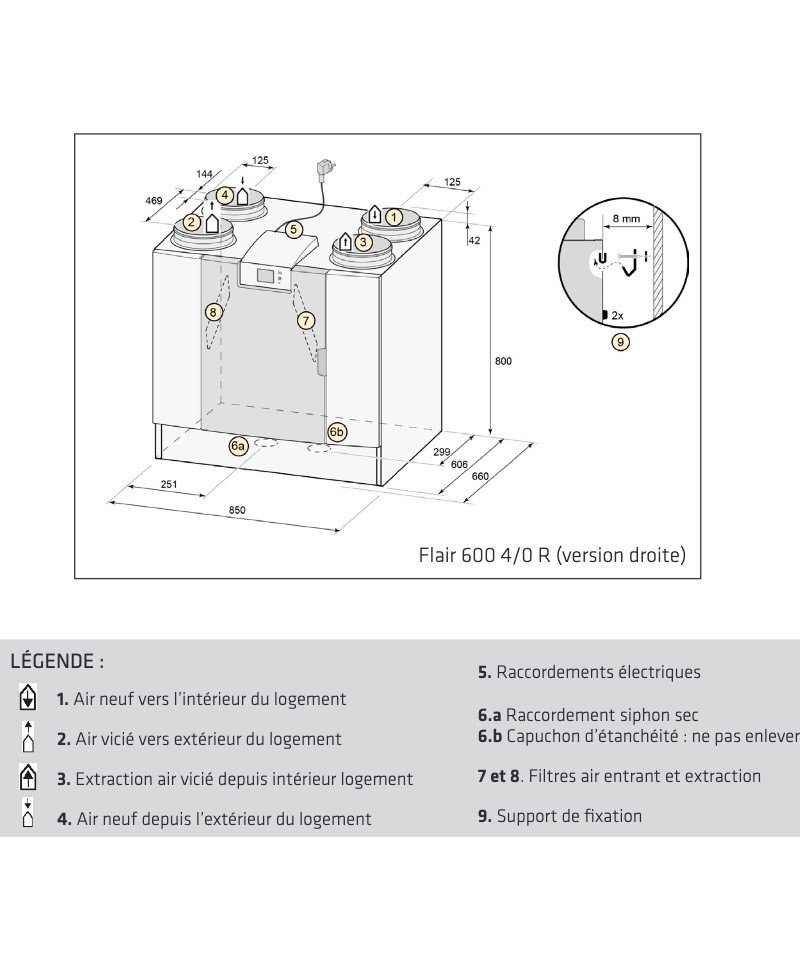 125
144
469
4
2
5
125
1
3
42
8 mm
2x
9
8
7
800
6a
6b
299
606
660
251
850

Flair 600 4/0 R (version droite)

LÉGENDE :

1. Air neuf vers l'intérieur du logement

2. Air vicié vers extérieur du logement

3. Extraction air vicié depuis intérieur logement

4. Air neuf depuis l'extérieur du logement

5. Raccordements électriques

6.a Raccordement siphon sec
6.b Capuchon d'étanchéité : ne pas enlever

7 et 8. Filtres air entrant et extraction

9. Support de fixation